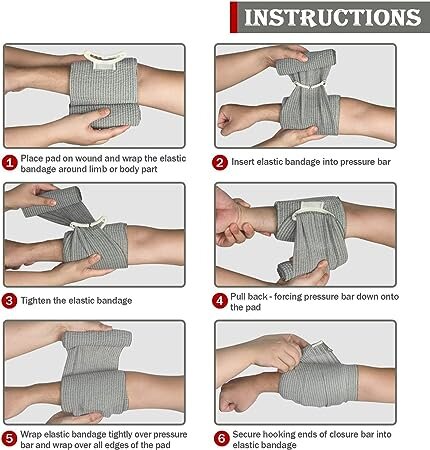 INSTRUCTIONS

1 Place pad on wound and wrap the elastic bandage around limb or body part

2 Insert elastic bandage into pressure bar

3 Tighten the elastic bandage

4 Pull back - forcing pressure bar down onto the pad

5 Wrap elastic bandage tightly over pressure bar and wrap over all edges of the pad

6 Secure hooking ends of closure bar into elastic bandage